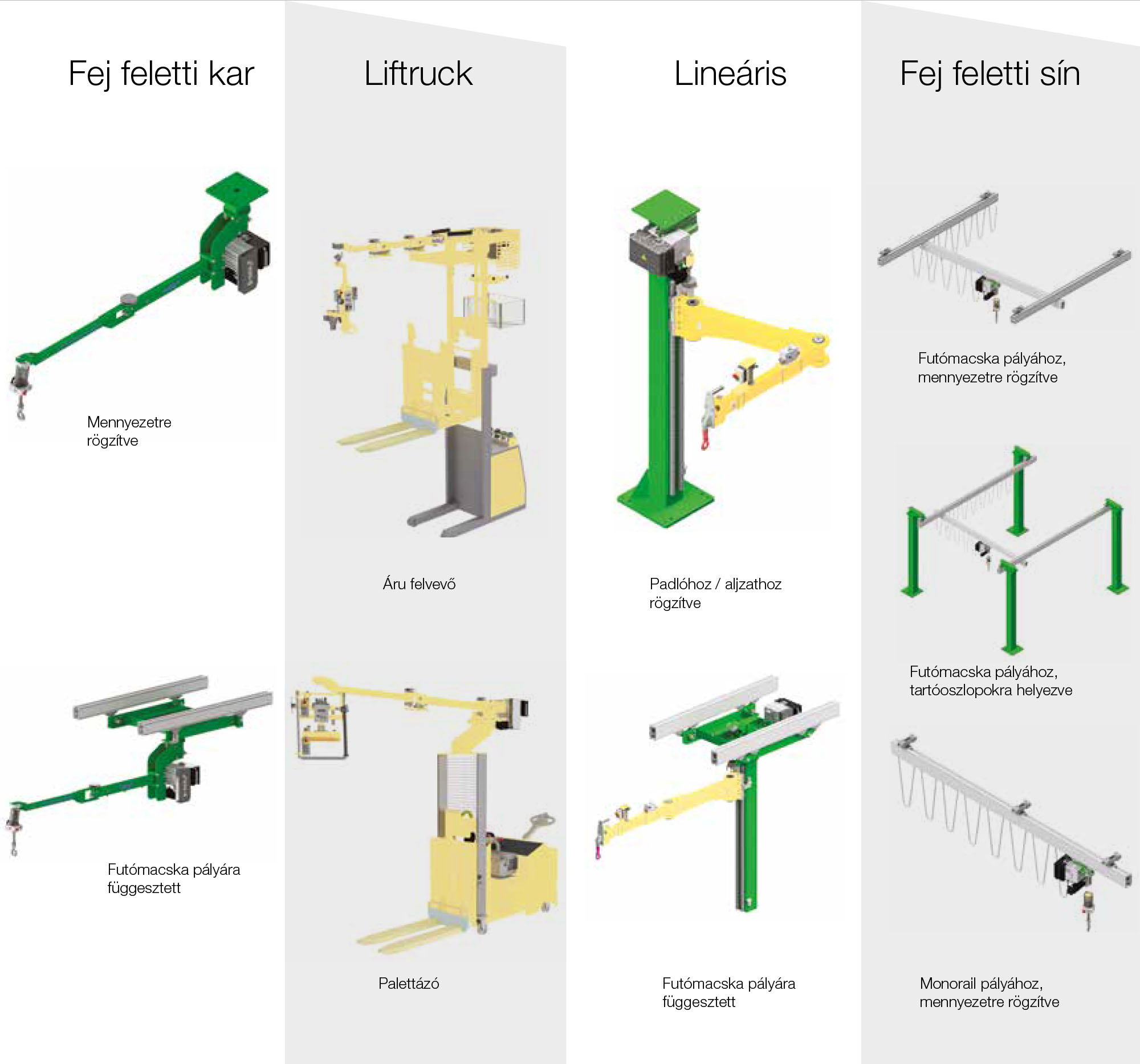 Fej feletti kar

Mennyezetre rögzítve

Futómacska pályára függesztett

Liftruck

Áru felvevő

Palettázó

Lineáris

Padlóhoz / aljzathoz rögzítve

Futómacska pályára függesztett

Fej feletti sín

Futómacska pályához, mennyezetre rögzítve

Futómacska pályához, tartóoszlopokra helyezve

Monorail pályához, mennyezetre rögzítve