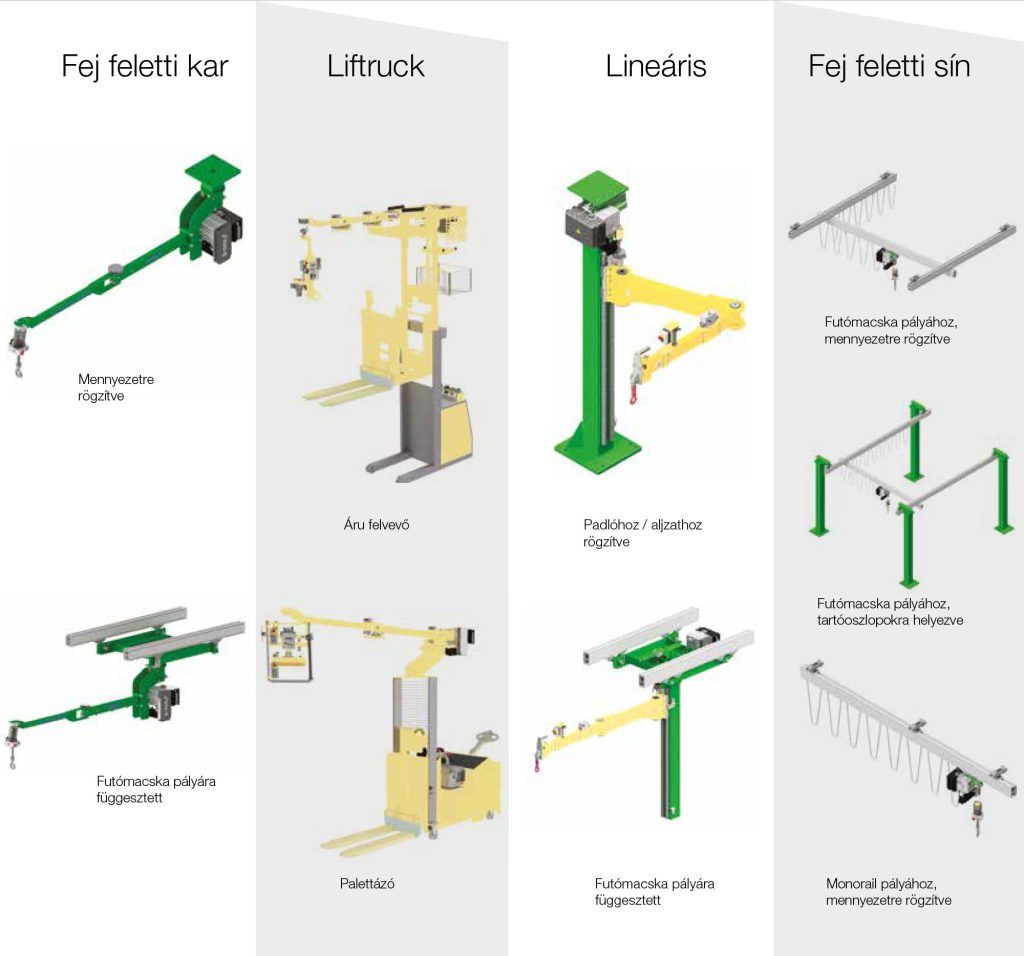 Fej feletti kar

Mennyezetre rögzítve

Futómacska pályára függesztett

Liftruck

Áru felvevő

Palettázó

Lineáris

Padlóhoz / aljzathoz rögzítve

Futómacska pályára függesztett

Fej feletti sín

Futómacska pályához, mennyezetre rögzítve

Futómacska pályához, tartóoszlopokra helyezve

Monorail pályához, mennyezetre rögzítve